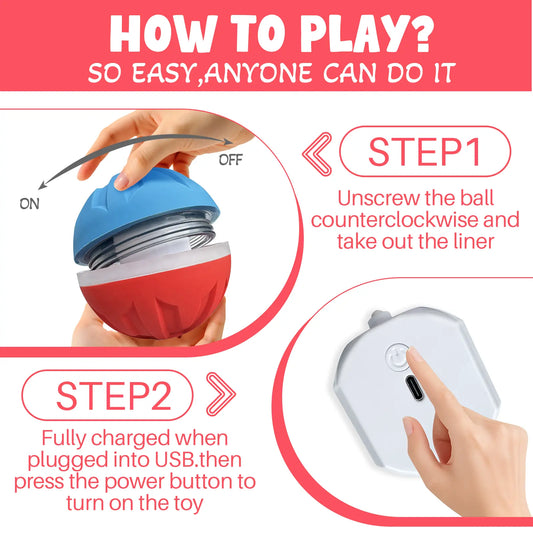 HOW TO PLAY?
SO EASY,ANYONE CAN DO IT

OFF
ON

STEP1
Unscrew the ball counterclockwise and take out the liner

STEP2
Fully charged when plugged into USB.then press the power button to turn on the toy